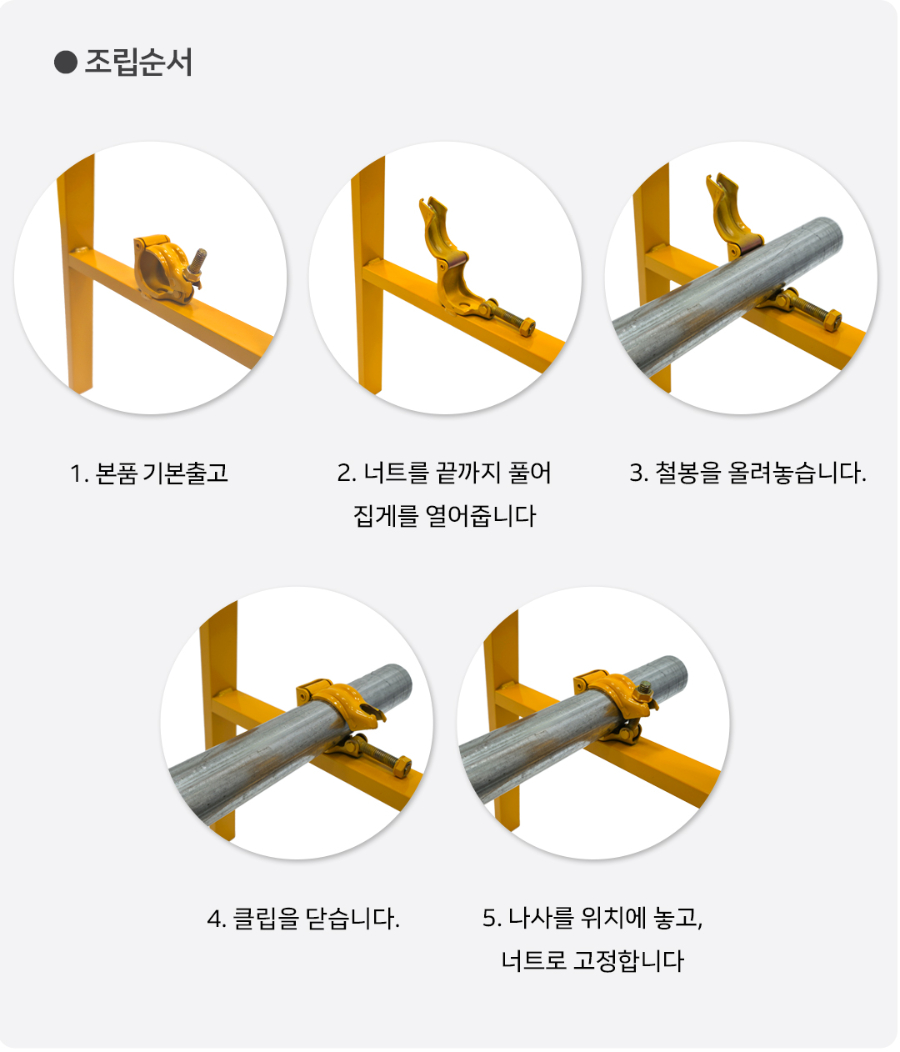 ● 조립순서

1. 본품 기본출고

2. 너트를 끝까지 풀어 집게를 열어줍니다

3. 철봉을 올려놓습니다.

4. 클립을 닫습니다.

5. 나사를 위치에 놓고, 너트로 고정합니다