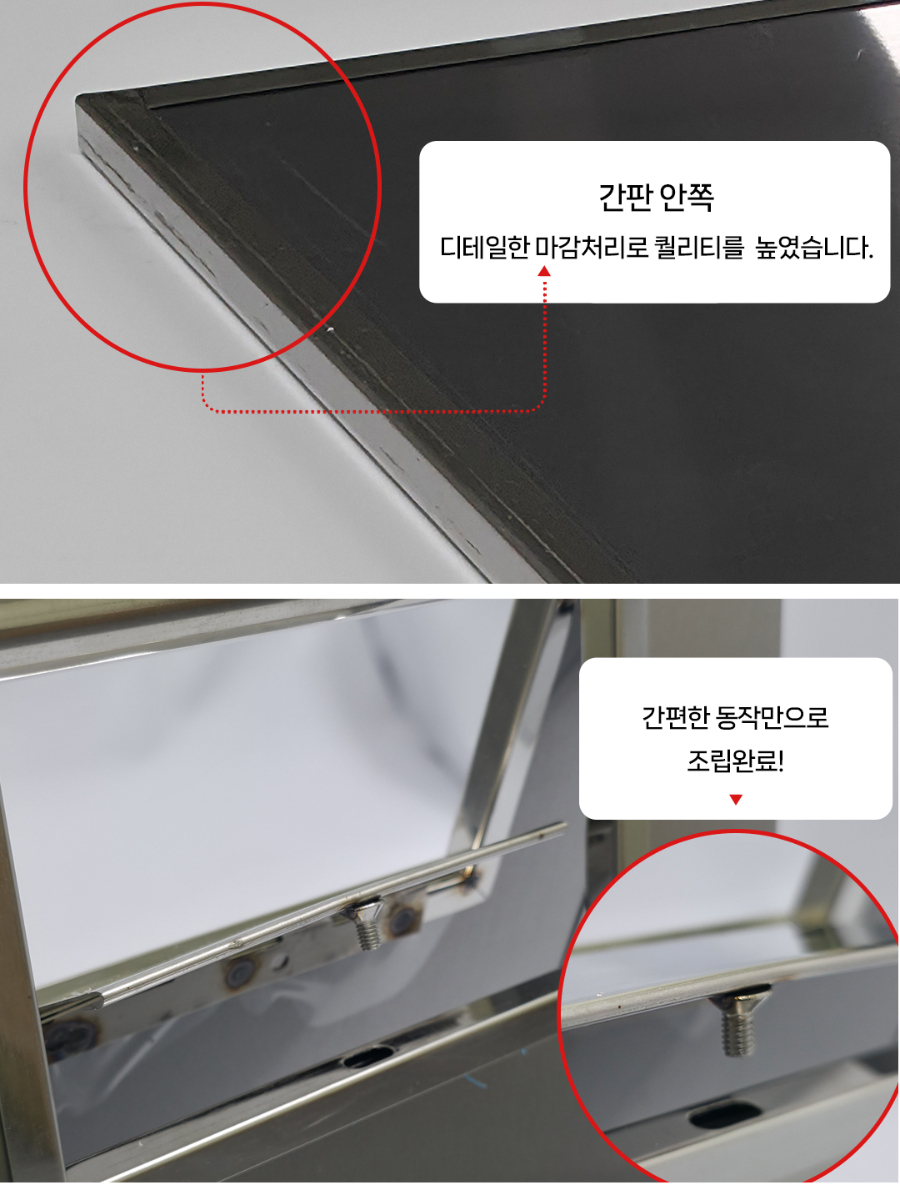 간판 안쪽

디테일한 마감처리로 퀄리티를 높였습니다.

간편한 동작만으로 조립완료!