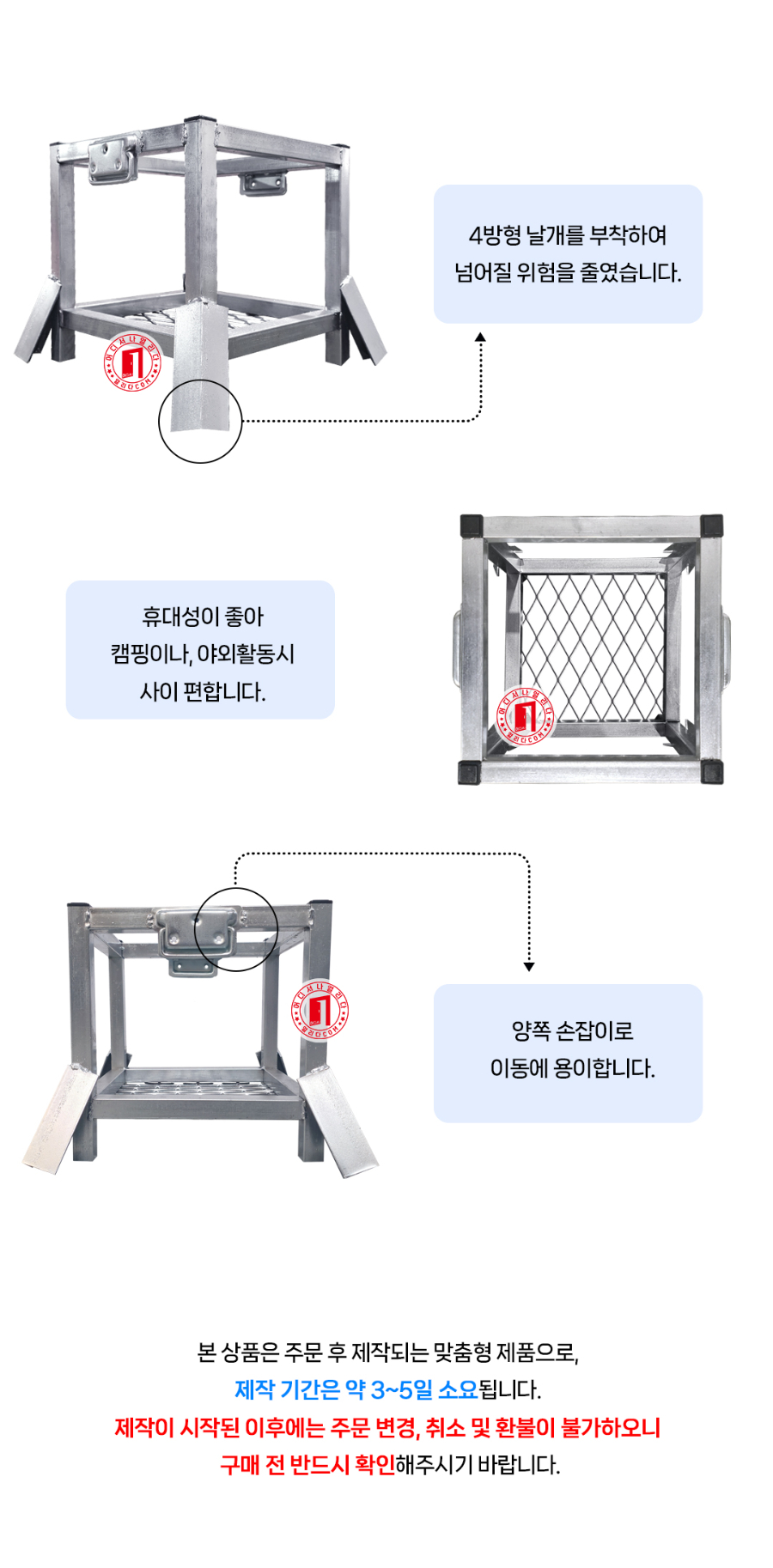 4방형 날개를 부착하여
넘어질 위험을 줄였습니다.

휴대성이 좋아
캠핑이나, 야외활동시
사이 편합니다.

양쪽 손잡이로
이동에 용이합니다.

본 상품은 주문 후 제작되는 맞춤형 제품으로,
제작 기간은 약 3~5일 소요됩니다.
제작이 시작된 이후에는 주문 변경, 취소 및 환불이 불가하오니
구매 전 반드시 확인해주시기 바랍니다.